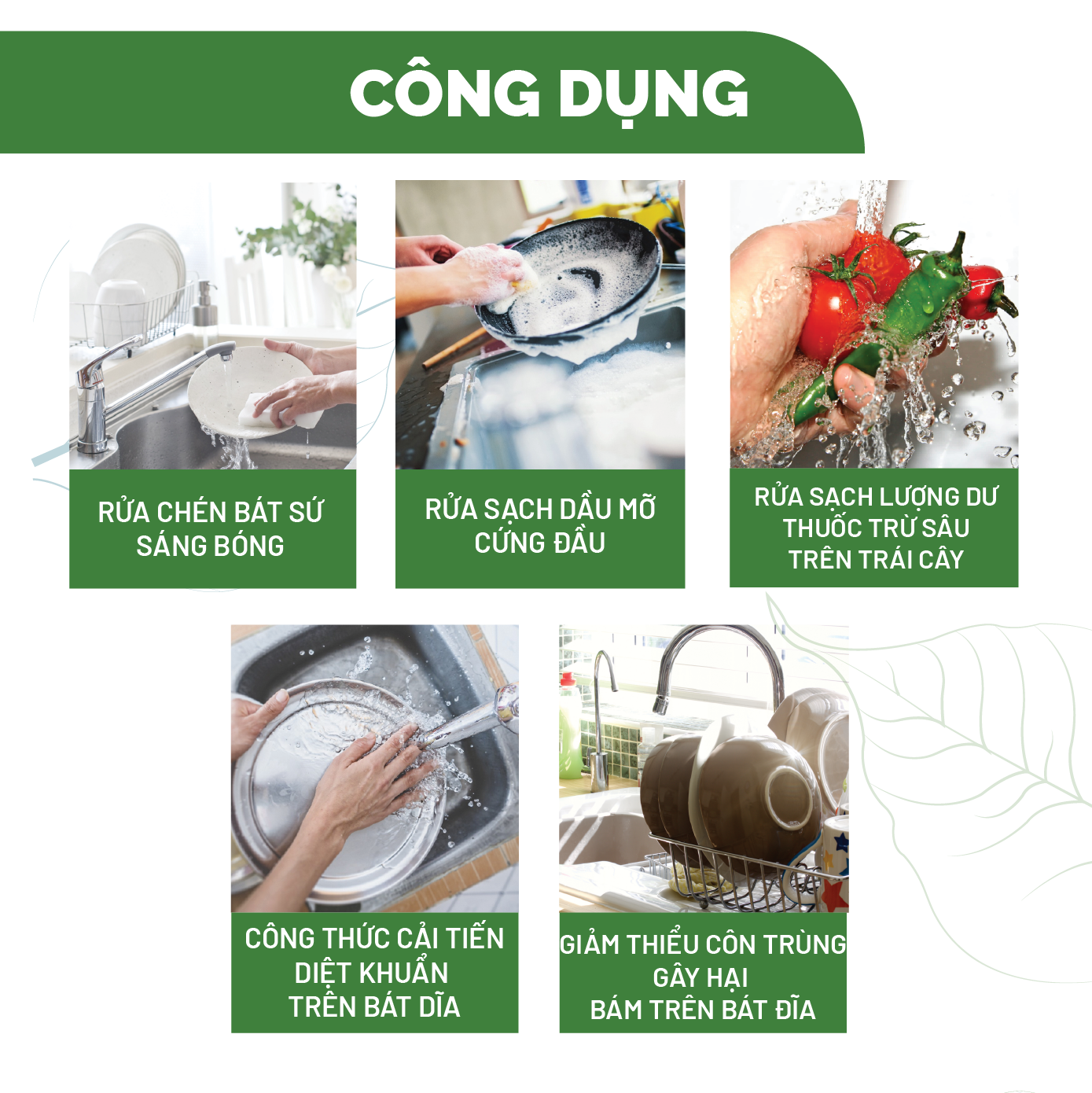 CÔNG DỤNG

RỬA CHÉN BÁT SỨ SÁNG BÓNG

RỬA SẠCH DẦU MỠ CỨNG ĐẦU

RỬA SẠCH LƯỢNG DƯ THUỐC TRỪ SÂU TRÊN TRÁI CÂY

CÔNG THỨC CẢI TIẾN DIỆT KHUẨN TRÊN BÁT DĨA

GIẢM THIỂU CÔN TRÙNG GÂY HẠI BÁM TRÊN BÁT ĐĨA