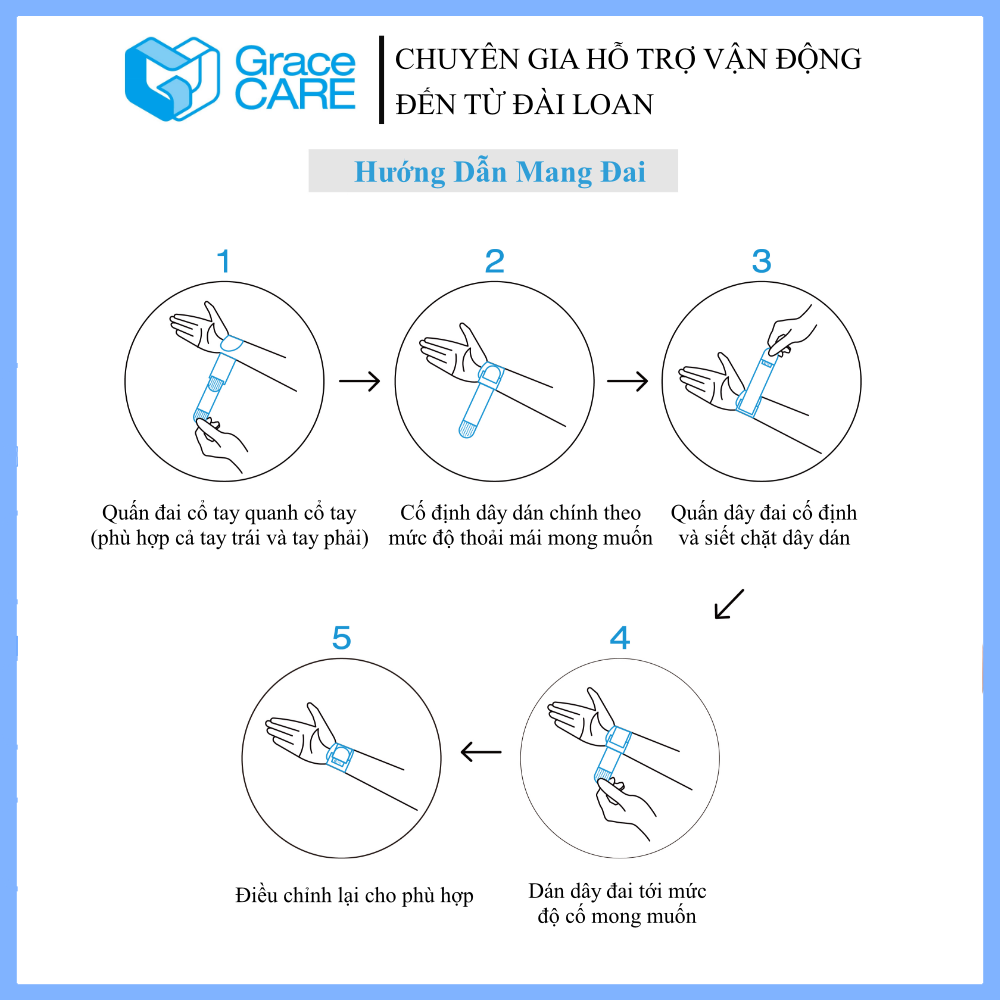 Grace CARE

CHUYÊN GIA HỖ TRỢ VẬN ĐỘNG ĐẾN TỪ ĐÀI LOAN

Hướng Dẫn Mang Đai

1

Quấn đai cổ tay quanh cổ tay (phù hợp cả tay trái và tay phải)

2

Cố định dây dán chính theo mức độ thoải mái mong muốn

3

Quấn dây đai cố định và siết chặt dây dán

4

Dán dây đai tới mức độ cố mong muốn

5

Điều chỉnh lại cho phù hợp