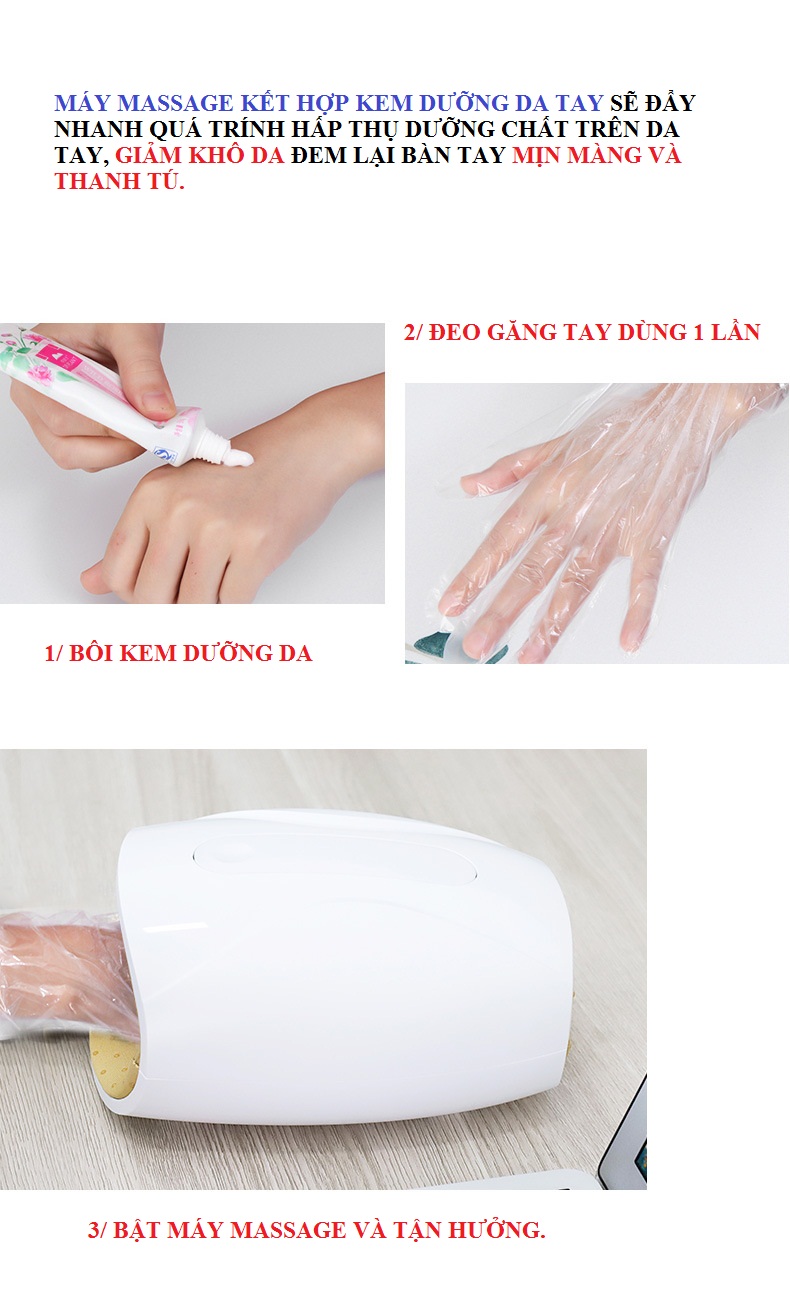 MÁY MASSAGE KẾT HỢP KEM DƯỠNG DA TAY SẼ ĐẨY NHANH QUÁ TRÍNH HẤP THỤ DƯỠNG CHẤT TRÊN DA TAY, GIẢM KHÔ DA ĐEM LẠI BÀN TAY MỊN MÀNG VÀ THANH TÚ.

2/ ĐEO GĂNG TAY DÙNG 1 LẦN

1/ BÔI KEM DƯỠNG DA

3/ BẬT MÁY MASSAGE VÀ TẬN HƯỞNG.