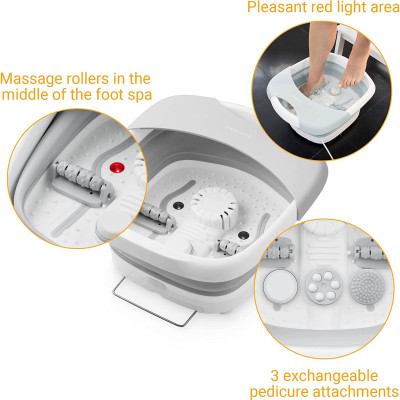 Pleasant red light area

Massage rollers in the middle of the foot spa

3 exchangeable pedicure attachments