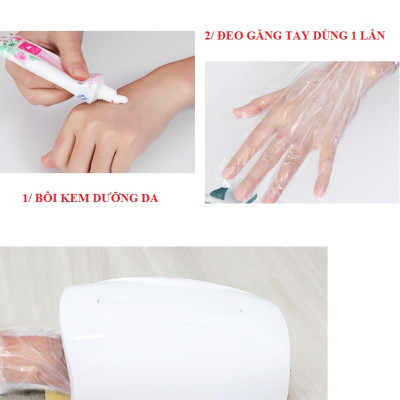 2/ ĐEO GĂNG TAY DÙNG 1 LẦN

1/ BÔI KEM DƯỠNG DA