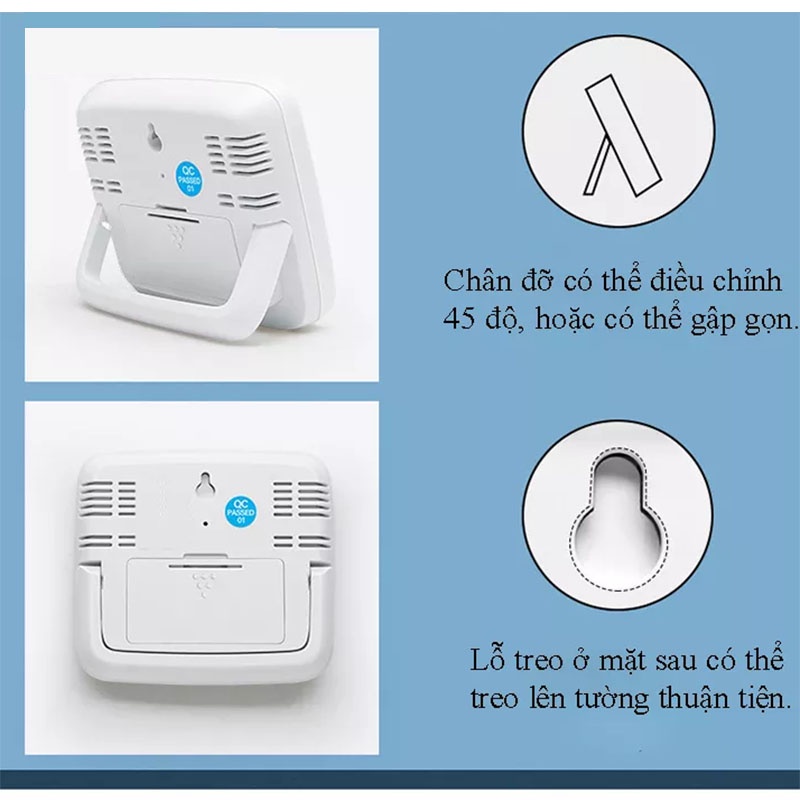 QC PASSED 01

Chân đỡ có thể điều chỉnh 45 độ, hoặc có thể gập gọn.

QC PASSED 01

Lỗ treo ở mặt sau có thể treo lên tường thuận tiện.