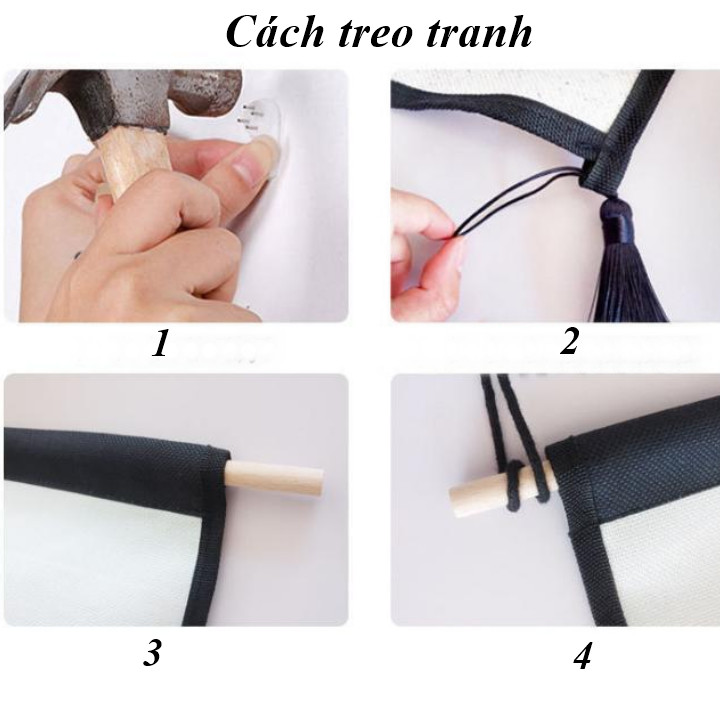 Cách treo tranh

1

2

3

4