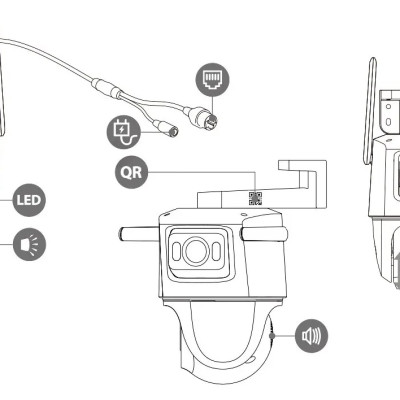 QR

LED