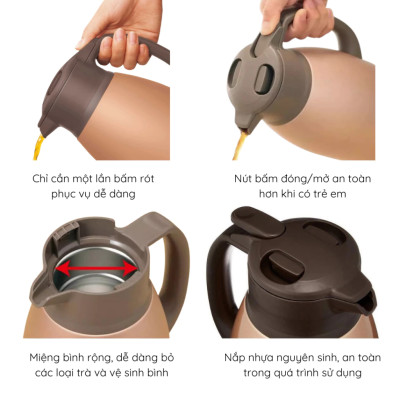 Chỉ cần một lần bấm rót phục vụ dễ dàng

Nút bấm đóng/mở an toàn hơn khi có trẻ em

Miệng bình rộng, dễ dàng bỏ các loại trà và vệ sinh bình

Nắp nhựa nguyên sinh, an toàn trong quá trình sử dụng