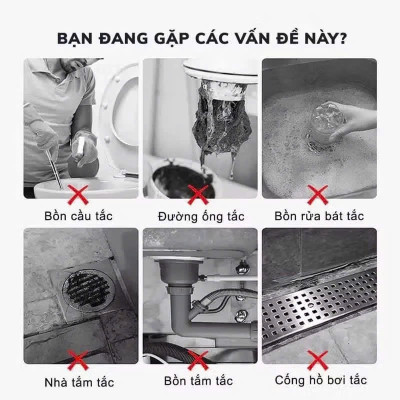 BẠN ĐANG GẶP CÁC VẤN ĐỀ NÀY?

Bồn cầu tắc

Đường ống tắc

Bồn rửa bát tắc

Nhà tắm tắc

Bồn tắm tắc

Cống hồ bơi tắc