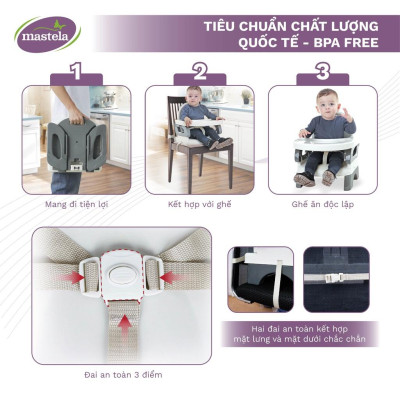 mastela

TIÊU CHUẨN CHẤT LƯỢNG QUỐC TẾ - BPA FREE

1

Mang đi tiện lợi

2

Kết hợp với ghế

3

Ghế ăn độc lập

Đai an toàn 3 điểm

Hai đai an toàn kết hợp mặt lưng và mặt dưới chắc chắn