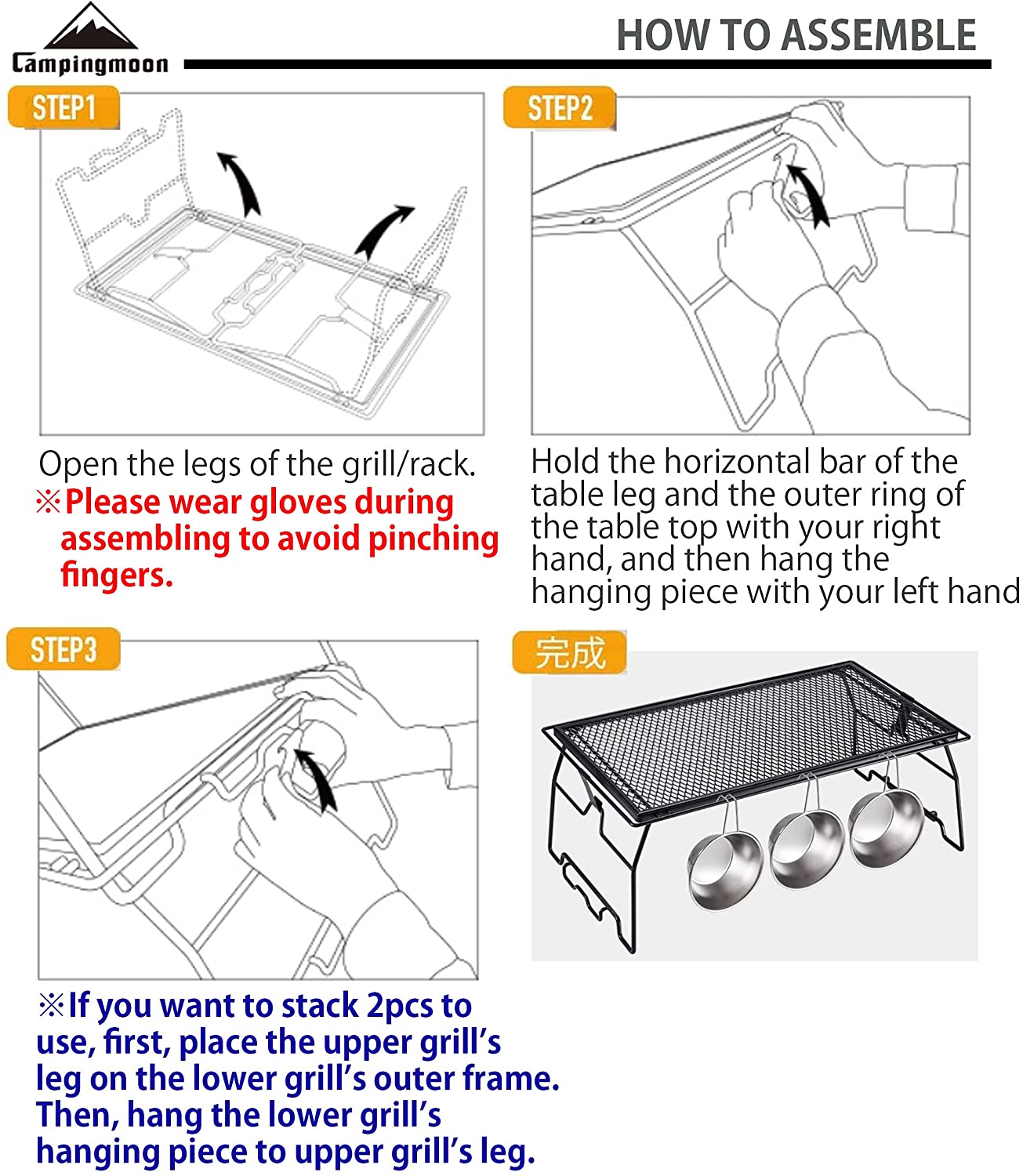 Campingmoon

HOW TO ASSEMBLE

STEP1

Open the legs of the grill/rack.
※Please wear gloves during assembling to avoid pinching fingers.

STEP2

Hold the horizontal bar of the table leg and the outer ring of the table top with your right hand, and then hang the hanging piece with your left hand

STEP3

※If you want to stack 2pcs to use, first, place the upper grill's leg on the lower grill's outer frame. Then, hang the lower grill's hanging piece to upper grill's leg.

完成