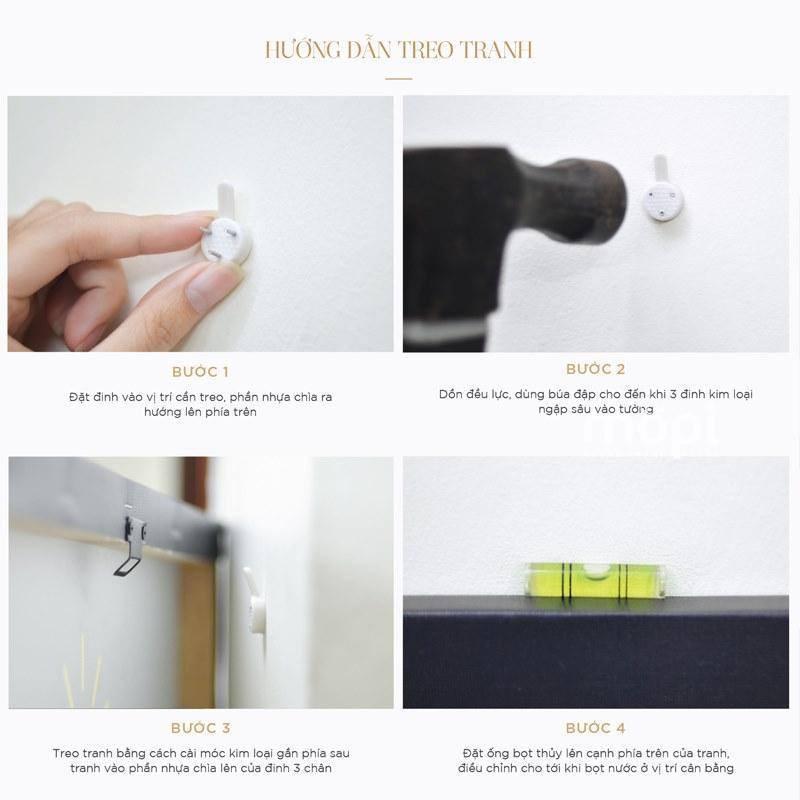 HƯỚNG DẪN TREO TRANH

BƯỚC 1

Đặt đinh vào vị trí cần treo, phần nhựa chìa ra hướng lên phía trên

BƯỚC 2

Dồn đều lực, dùng búa đập cho đến khi 3 đinh kim loại ngập sâu vào tường

BƯỚC 3

Treo tranh bằng cách cài móc kim loại gắn phía sau tranh vào phần nhựa chìa lên của đinh 3 chân

BƯỚC 4

Đặt ống bọt thủy lên cạnh phía trên của tranh, điều chỉnh cho tới khi bọt nước ở vị trí cân bằng