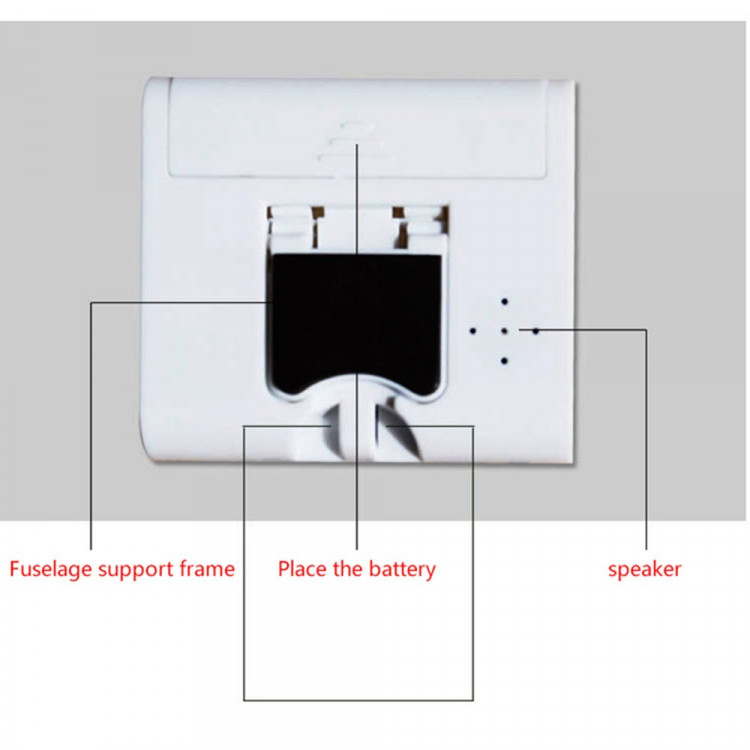 Fuselage support frame

Place the battery

speaker