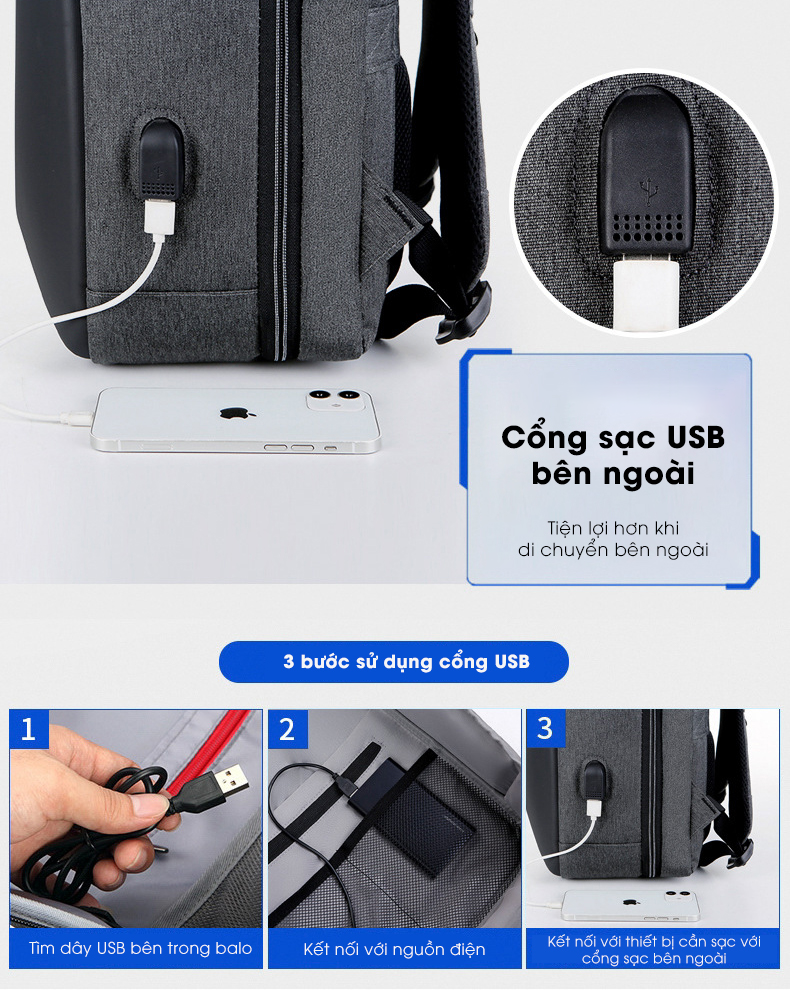 Cổng sạc USB bên ngoài

Tiện lợi hơn khi di chuyển bên ngoài

3 bước sử dụng cổng USB

1

Tìm dây USB bên trong balo

2

Kết nối với nguồn điện

3

Kết nối với thiết bị cần sạc với cổng sạc bên ngoài