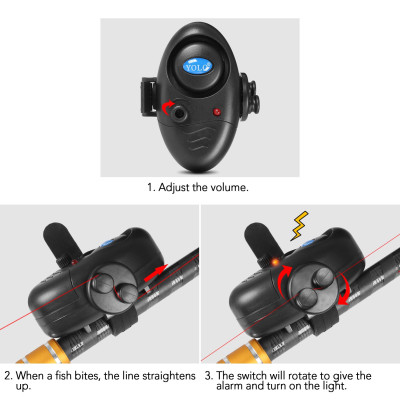 YOLO

1. Adjust the volume.

2. When a fish bites, the line straightens up.

3. The switch will rotate to give the alarm and turn on the light.