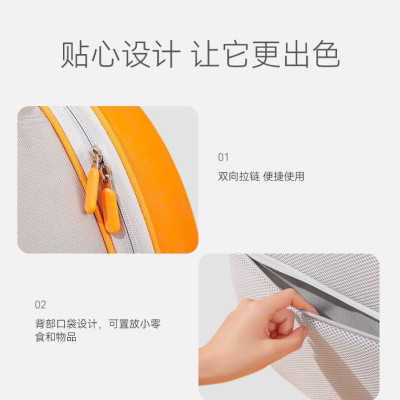 贴心设计 让它更出色

01

双向拉链 便捷使用

02

背部口袋设计，可置放小零食和物品