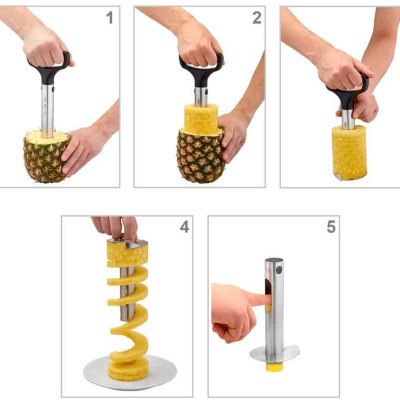 1

2

4

5