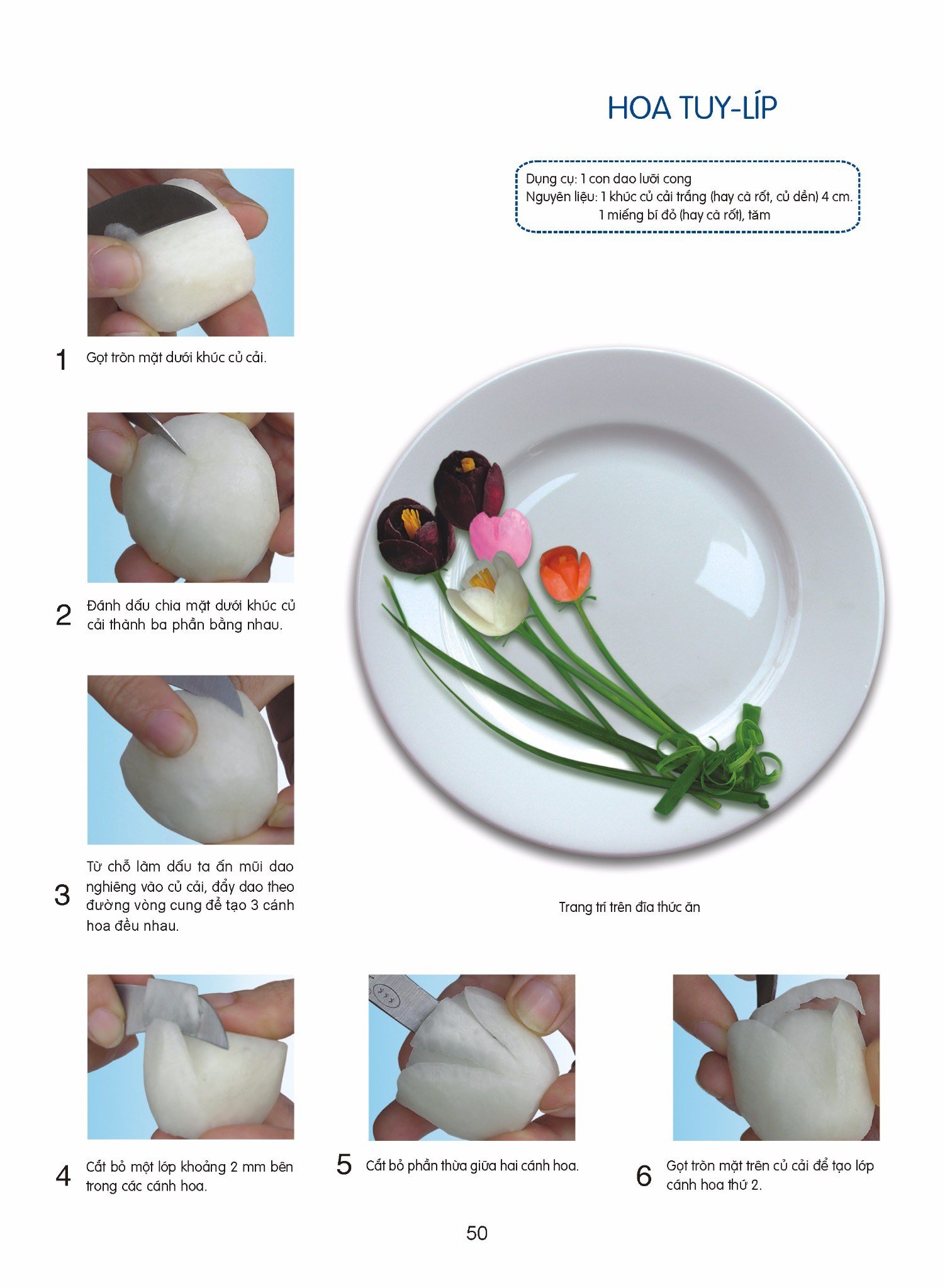 HOA TUY-LÍP

Dụng cụ: 1 con dao lưỡi cong
Nguyên liệu: 1 khúc củ cải trắng (hay cà rốt, củ dền) 4 cm.
1 miếng bí đỏ (hay cà rốt), tăm

1 Gọt tròn mặt dưới khúc củ cải.

2 Đánh dấu chia mặt dưới khúc củ cải thành ba phần bằng nhau.

3 Từ chỗ làm dấu ta ấn mũi dao nghiêng vào củ cải, đẩy dao theo đường vòng cung để tạo 3 cánh hoa đều nhau.

Trang trí trên đĩa thức ăn

4 Cắt bỏ một lớp khoảng 2 mm bên trong các cánh hoa.

5 Cắt bỏ phần thừa giữa hai cánh hoa.

6 Gọt tròn mặt trên củ cải để tạo lớp cánh hoa thứ 2.

50