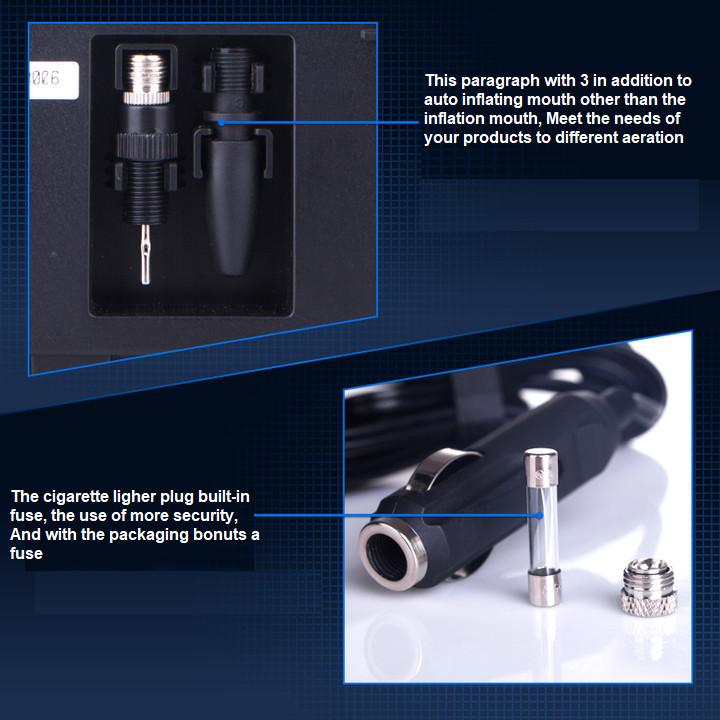 026

This paragraph with 3 in addition to auto inflating mouth other than the inflation mouth, Meet the needs of your products to different aeration

The cigarette ligher plug built-in fuse, the use of more security, And with the packaging bonuts a fuse