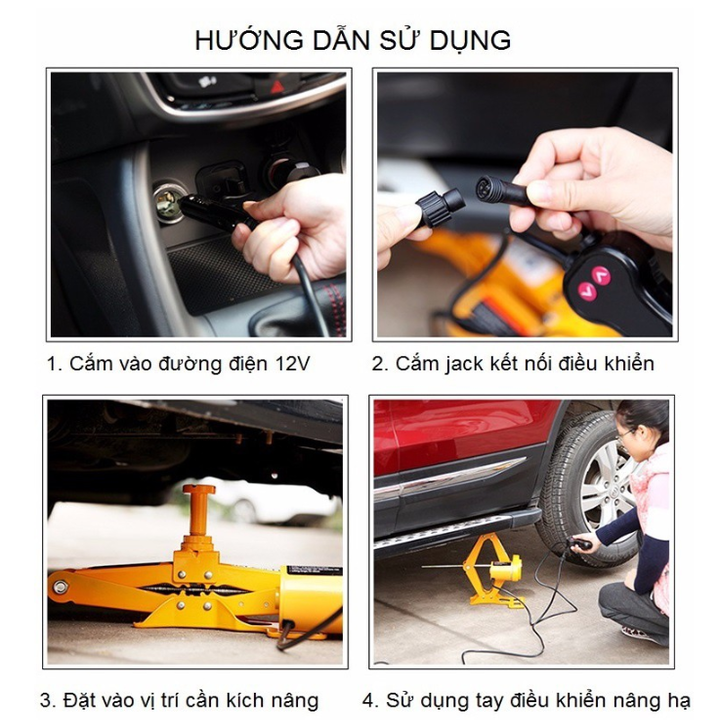 HƯỚNG DẪN SỬ DỤNG

1. Cắm vào đường điện 12V

2. Cắm jack kết nối điều khiển

3. Đặt vào vị trí cần kích nâng

4. Sử dụng tay điều khiển nâng hạ