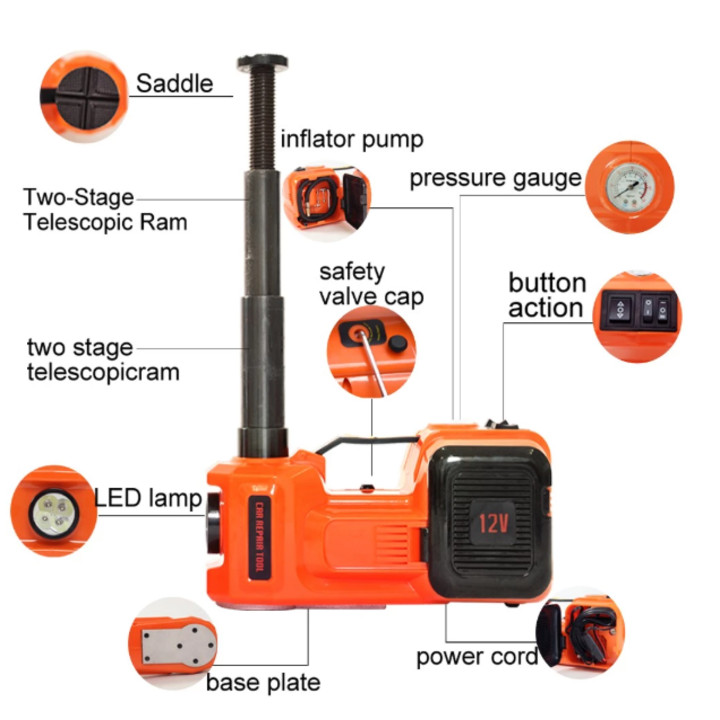 Saddle

inflator pump

pressure gauge

Two-Stage Telescopic Ram

safety valve cap

button action

two stage telescopicram

LED lamp

CAR REPAIR TOOL

12V

power cord

base plate