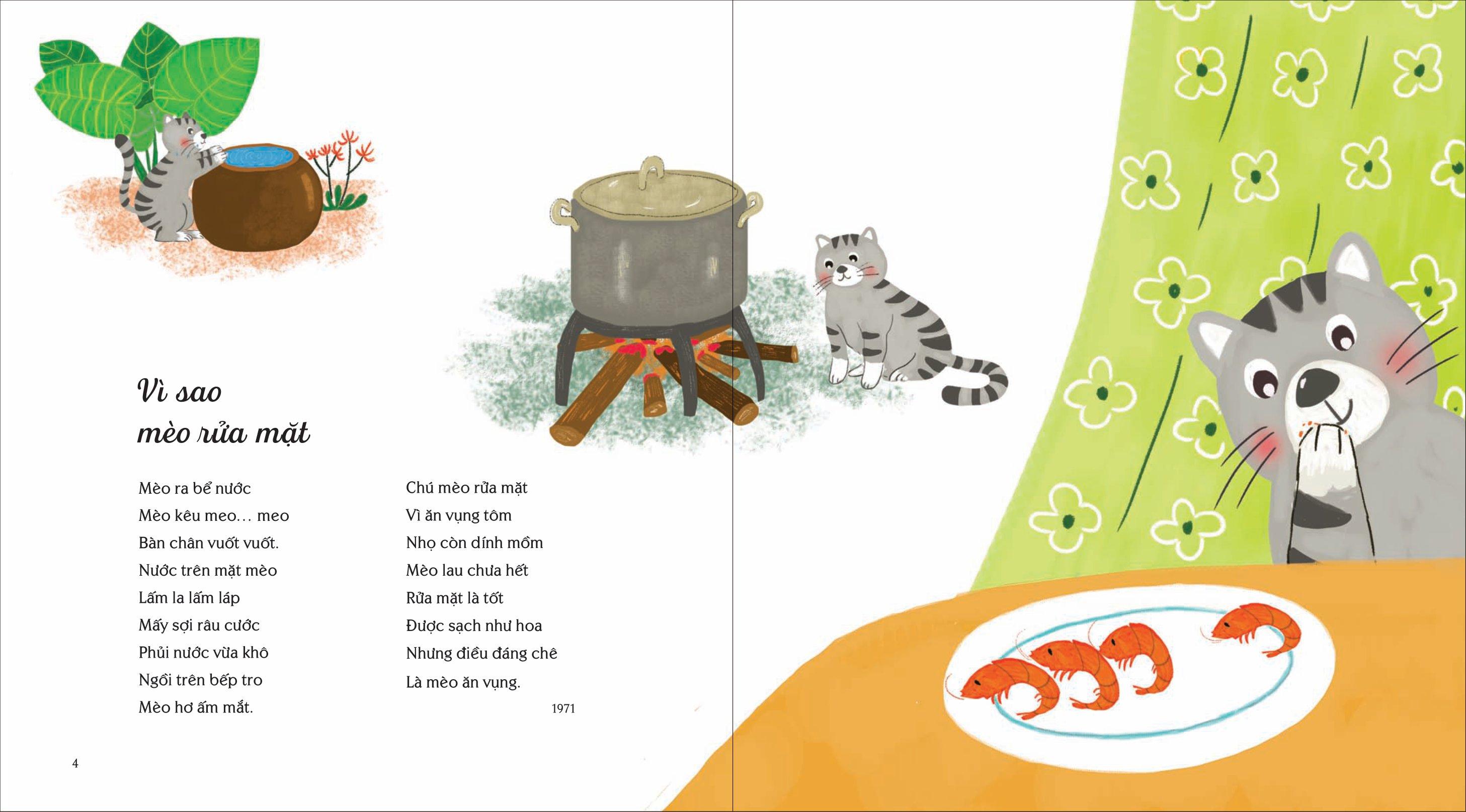 Vì sao
mèo rửa mặt

Mèo ra bể nước
Mèo kêu meo... meo
Bàn chân vuốt vuốt.
Nước trên mặt mèo
Lấm la lấm láp
Mấy sợi râu cước
Phủi nước vừa khô
Ngồi trên bếp tro
Mèo hơ ấm mắt.

Chú mèo rửa mặt
Vì ăn vụng tôm
Nhọ còn dính mồm
Mèo lau chưa hết
Rửa mặt là tốt
Được sạch như hoa
Nhưng điều đáng chê
Là mèo ăn vụng.

1971

4