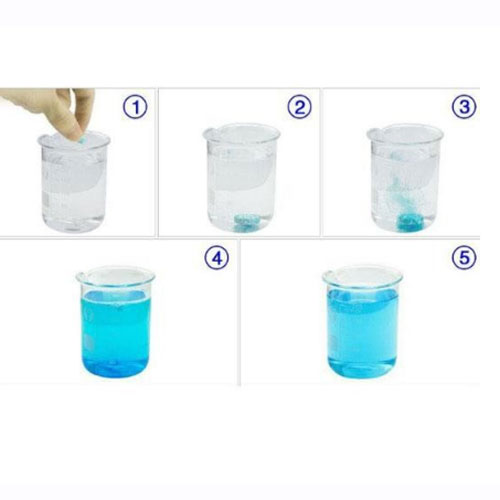 ①

②

③

④

⑤