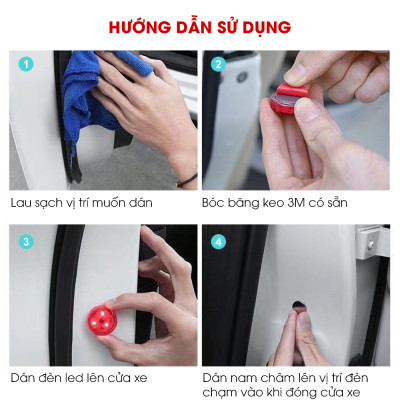 HƯỚNG DẪN SỬ DỤNG

1

Lau sạch vị trí muốn dán

2

Bóc băng keo 3M có sẵn

3

Dán đèn led lên cửa xe

4

Dán nam châm lên vị trí đèn chạm vào khi đóng cửa xe