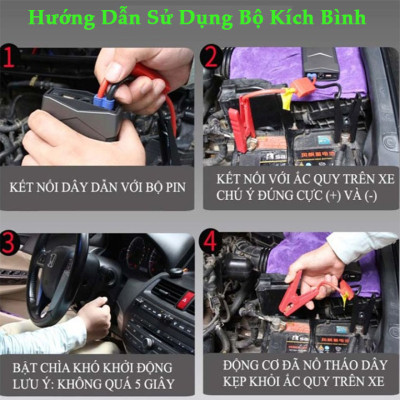 Hướng Dẫn Sử Dụng Bộ Kích Bình

1

KẾT NỐI DÂY DẪN VỚI BỘ PIN

2

KẾT NỐI VỚI ẮC QUY TRÊN XE
CHÚ Ý ĐÚNG CỰC (+) VÀ (-)

3

BẬT CHÌA KHÓ KHỞI ĐỘNG
LƯU Ý: KHÔNG QUÁ 5 GIÂY

4

ĐỘNG CƠ ĐÃ NỔ THÁO DÂY
KẸP KHỎI ẮC QUY TRÊN XE