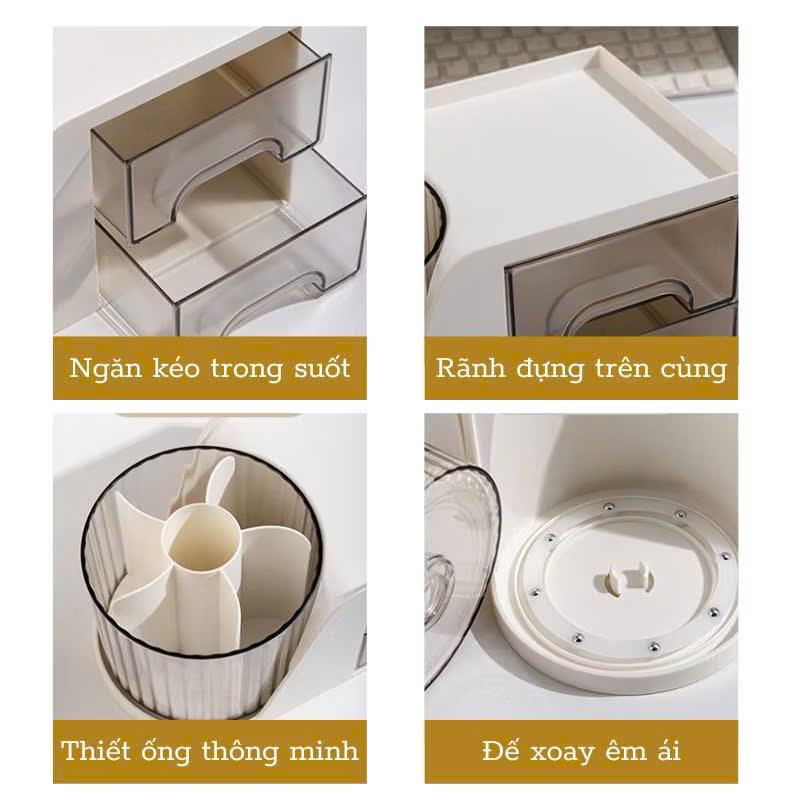 Ngăn kéo trong suốt

Rãnh đựng trên cùng

Thiết ống thông minh

Đế xoay êm ái