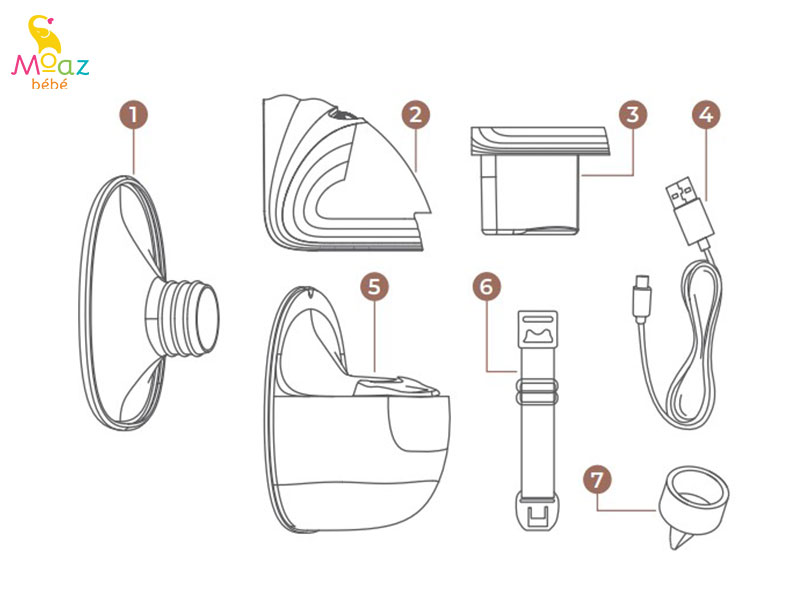 Moaz bébé

1
2
3
4
5
6
7