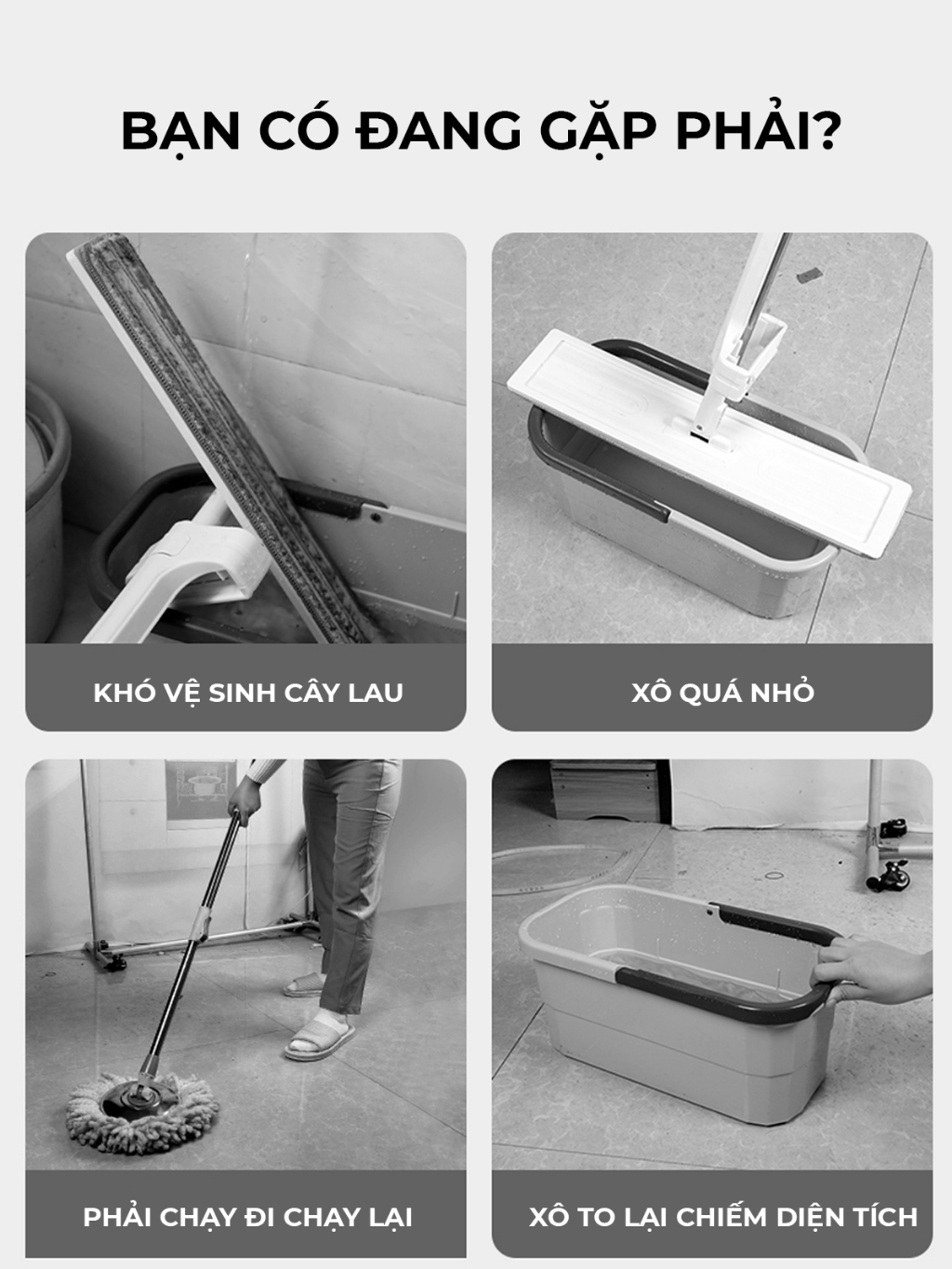 BẠN CÓ ĐANG GẶP PHẢI?

KHÓ VỆ SINH CÂY LAU

XÔ QUÁ NHỎ

PHẢI CHẠY ĐI CHẠY LẠI

XÔ TO LẠI CHIẾM DIỆN TÍCH