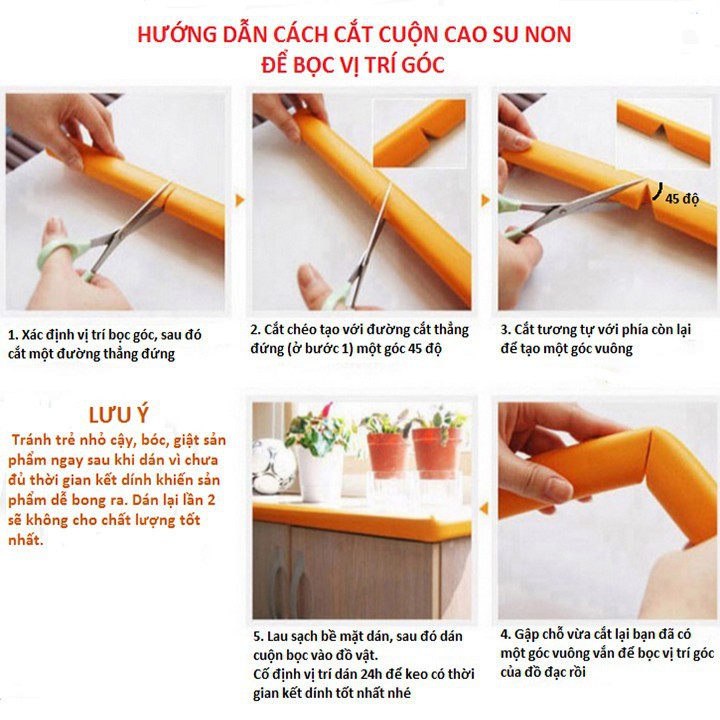 HƯỚNG DẪN CÁCH CẮT CUỘN CAO SU NON
ĐỂ BỌC VỊ TRÍ GÓC

45 độ

1. Xác định vị trí bọc góc, sau đó cắt một đường thẳng đứng

2. Cắt chéo tạo với đường cắt thẳng đứng (ở bước 1) một góc 45 độ

3. Cắt tương tự với phía còn lại để tạo một góc vuông

LƯU Ý
Tránh trẻ nhỏ cậy, bóc, giật sản phẩm ngay sau khi dán vì chưa đủ thời gian kết dính khiến sản phẩm dễ bong ra. Dán lại lần 2 sẽ không cho chất lượng tốt nhất.

5. Lau sạch bề mặt dán, sau đó dán cuộn bọc vào đồ vật.
Cố định vị trí dán 24h để keo có thời gian kết dính tốt nhất nhé

4. Gập chỗ vừa cắt lại bạn đã có một góc vuông vắn để bọc vị trí góc của đồ đạc rồi