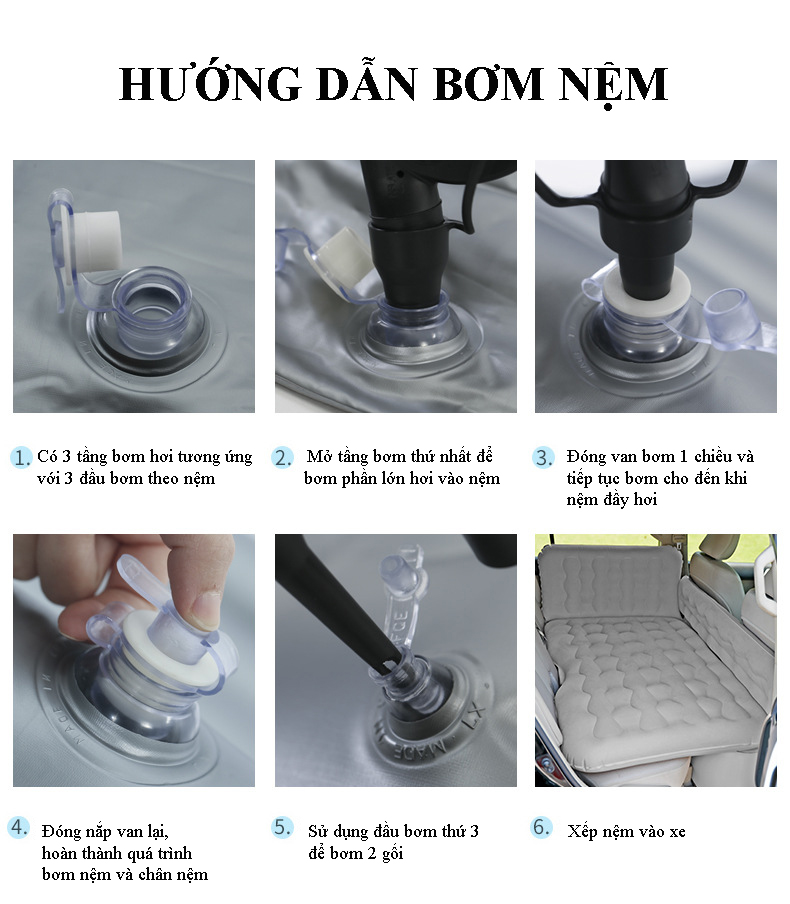 HƯỚNG DẪN BƠM NỆM

1. Có 3 tầng bơm hơi tương ứng với 3 đầu bơm theo nệm

2. Mở tầng bơm thứ nhất để bơm phần lớn hơi vào nệm

3. Đóng van bơm 1 chiều và tiếp tục bơm cho đến khi nệm đầy hơi

4. Đóng nắp van lại, hoàn thành quá trình bơm nệm và chân nệm

5. Sử dụng đầu bơm thứ 3 để bơm 2 gối

6. Xếp nệm vào xe