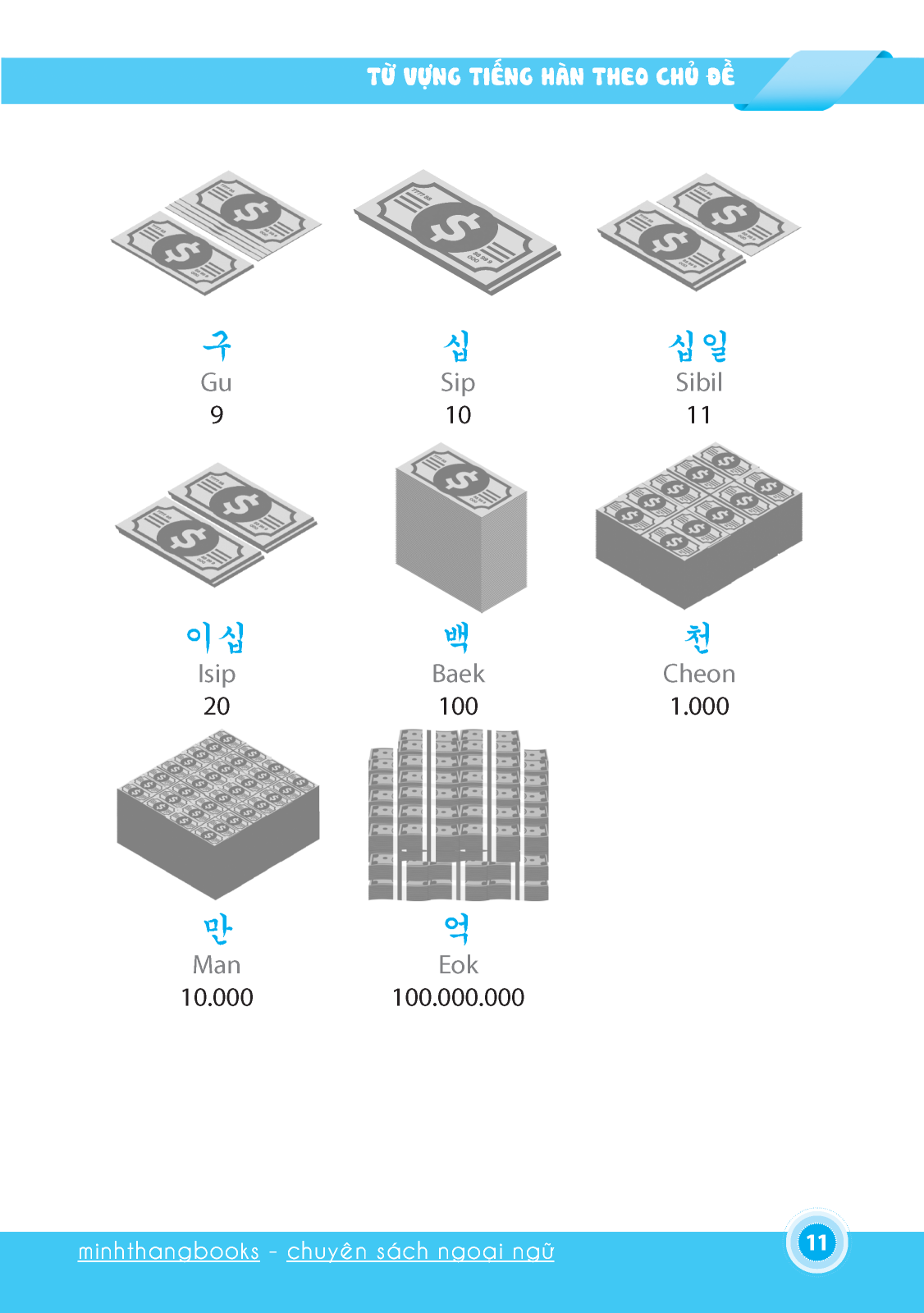 TỪ VỰNG TIẾNG HÀN THEO CHỦ ĐỀ

구
Gu
9

십
Sip
10

십일
Sibil
11

이십
Isip
20

백
Baek
100

천
Cheon
1.000

만
Man
10.000

억
Eok
100.000.000

minhthangbooks - chuyên sách ngoại ngữ

11