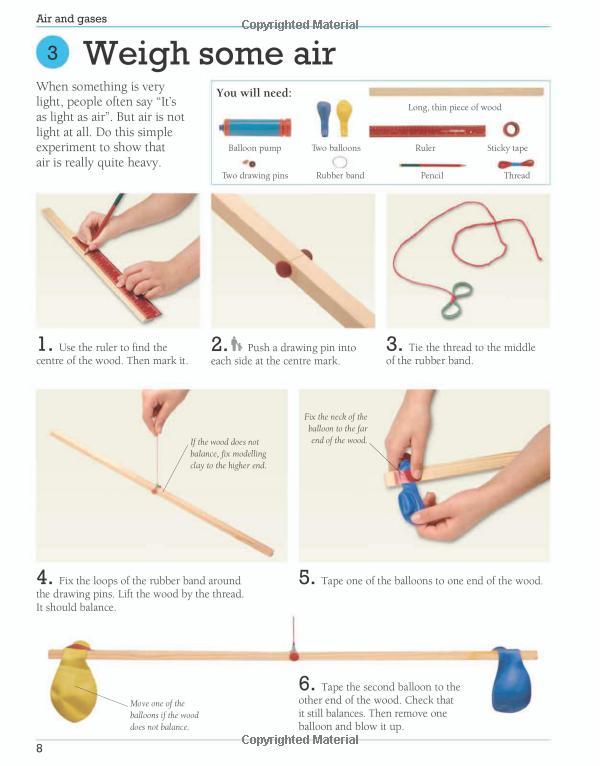 Air and gases

Copyrighted Material

3 Weigh some air

When something is very light, people often say "It's as light as air". But air is not light at all. Do this simple experiment to show that air is really quite heavy.

You will need:

Long, thin piece of wood

Balloon pump

Two balloons

Ruler

Sticky tape

Two drawing pins

Rubber band

Pencil

Thread

1. Use the ruler to find the centre of the wood. Then mark it.

2. Push a drawing pin into each side at the centre mark.

3. Tie the thread to the middle of the rubber band.

If the wood does not balance, fix modelling clay to the higher end.

Fix the neck of the balloon to the far end of the wood.

4. Fix the loops of the rubber band around the drawing pins. Lift the wood by the thread. It should balance.

5. Tape one of the balloons to one end of the wood.

Move one of the balloons if the wood does not balance.

6. Tape the second balloon to the other end of the wood. Check that it still balances. Then remove one balloon and blow it up.

8

Copyrighted Material