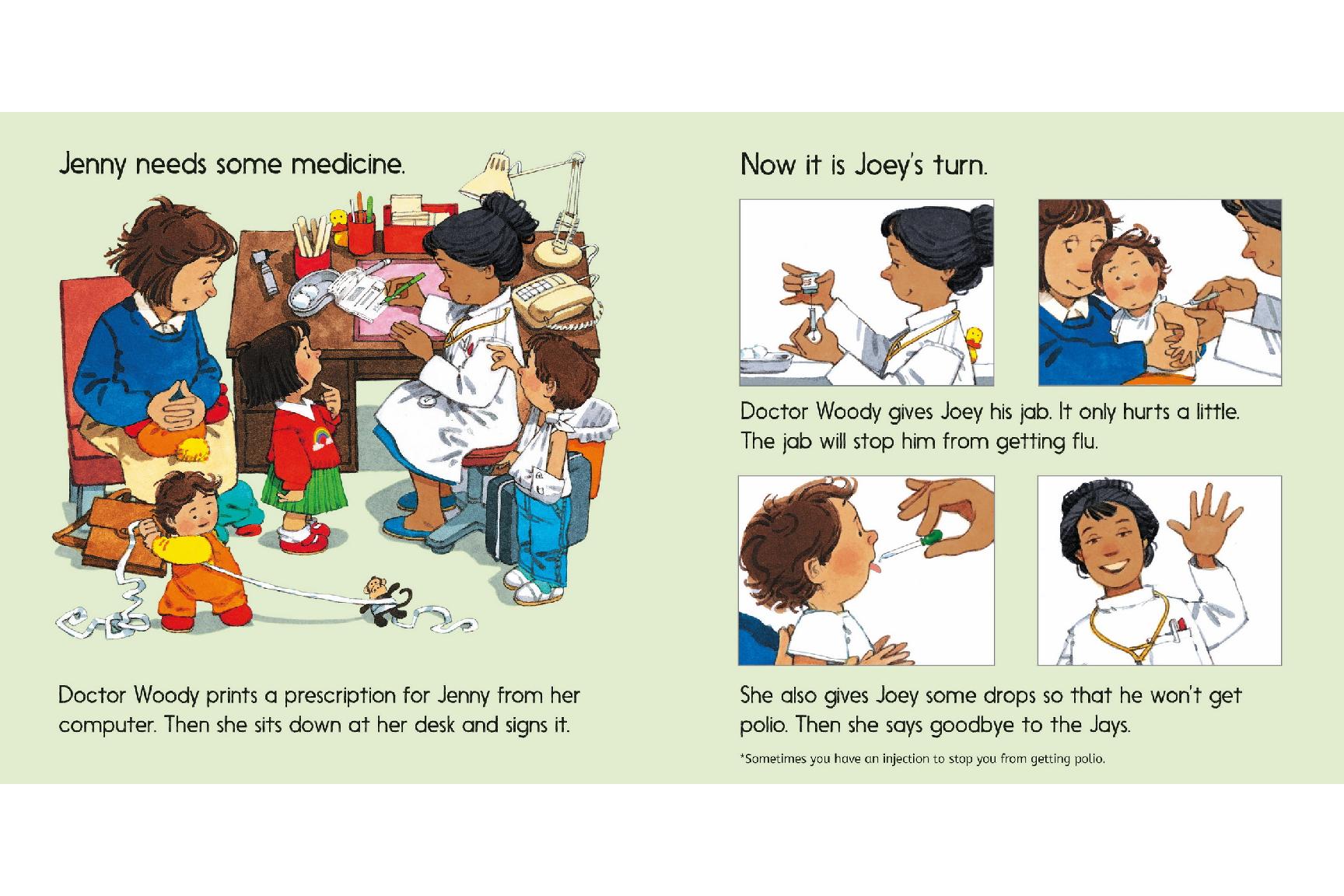 Jenny needs some medicine.

Doctor Woody prints a prescription for Jenny from her computer. Then she sits down at her desk and signs it.

Now it is Joey's turn.

Doctor Woody gives Joey his jab. It only hurts a little. The jab will stop him from getting flu.

She also gives Joey some drops so that he won't get polio. Then she says goodbye to the Jays.

*Sometimes you have an injection to stop you from getting polio.