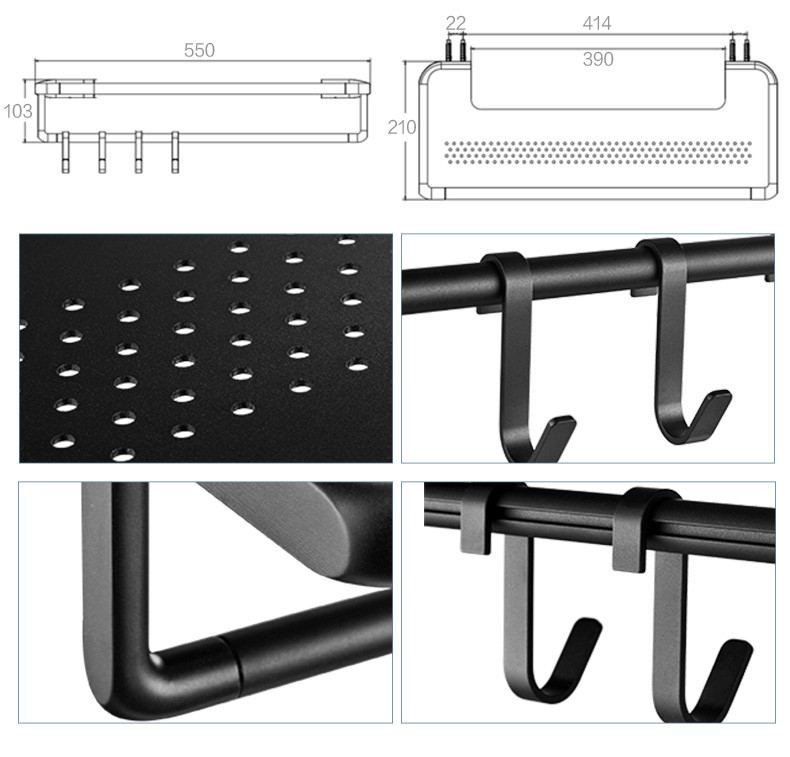 550
103
22
414
390
210