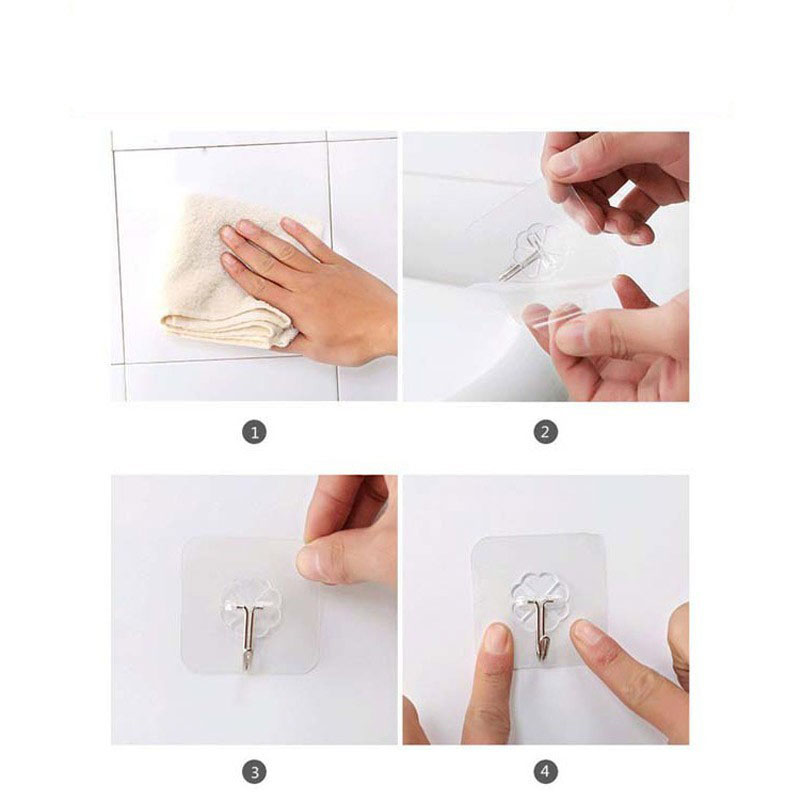 1

2

3

4