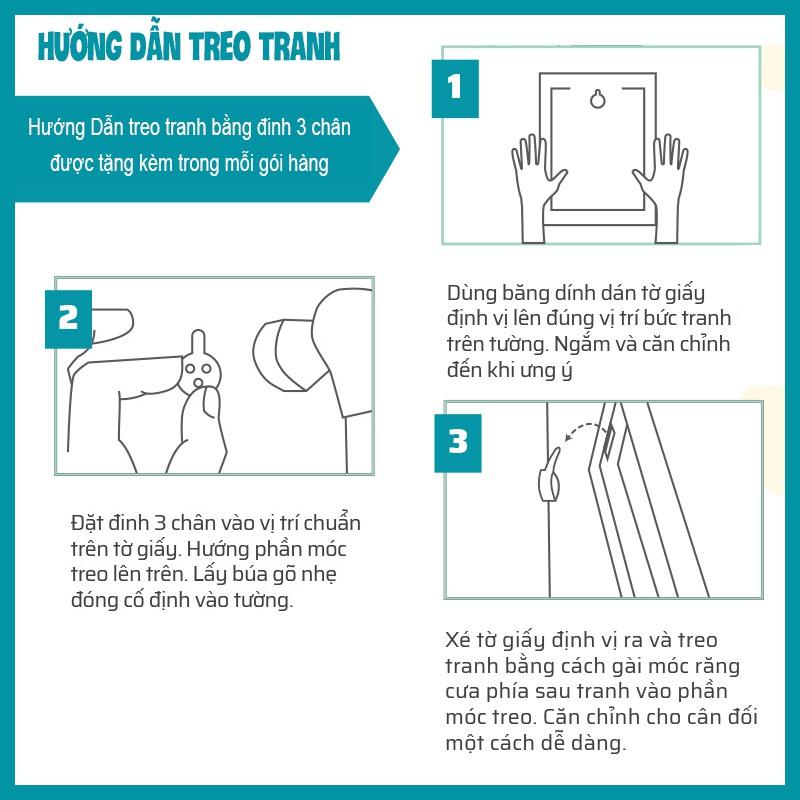 HƯỚNG DẪN TREO TRANH

Hướng Dẫn treo tranh bằng đinh 3 chân được tặng kèm trong mỗi gói hàng

1

Dùng băng dính dán tờ giấy định vị lên đúng vị trí bức tranh trên tường. Ngắm và căn chỉnh đến khi ưng ý

2

Đặt đinh 3 chân vào vị trí chuẩn trên tờ giấy. Hướng phần móc treo lên trên. Lấy búa gõ nhẹ đóng cố định vào tường.

3

Xé tờ giấy định vị ra và treo tranh bằng cách gài móc răng cưa phía sau tranh vào phần móc treo. Căn chỉnh cho cân đối một cách dễ dàng.