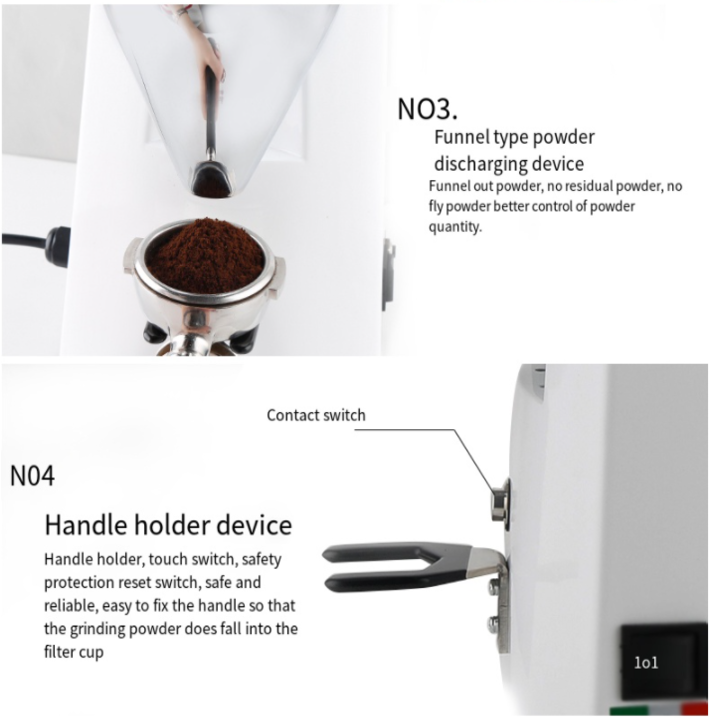 NO3.

Funnel type powder discharging device

Funnel out powder, no residual powder, no fly powder better control of powder quantity.

Contact switch

N04

Handle holder device

Handle holder, touch switch, safety protection reset switch, safe and reliable, easy to fix the handle so that the grinding powder does fall into the filter cup

1o1