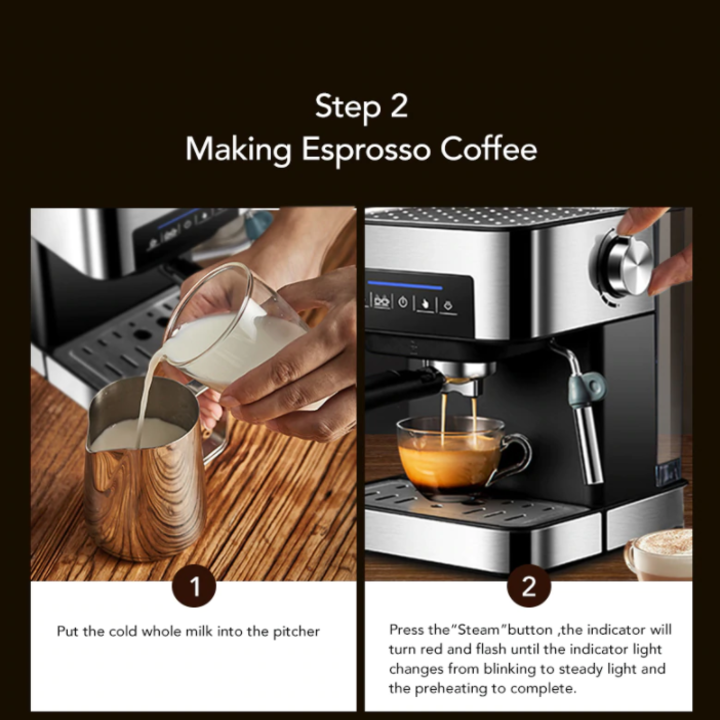 Step 2
Making Esprosso Coffee

1

Put the cold whole milk into the pitcher

2

Press the"Steam"button ,the indicator will turn red and flash until the indicator light changes from blinking to steady light and the preheating to complete.