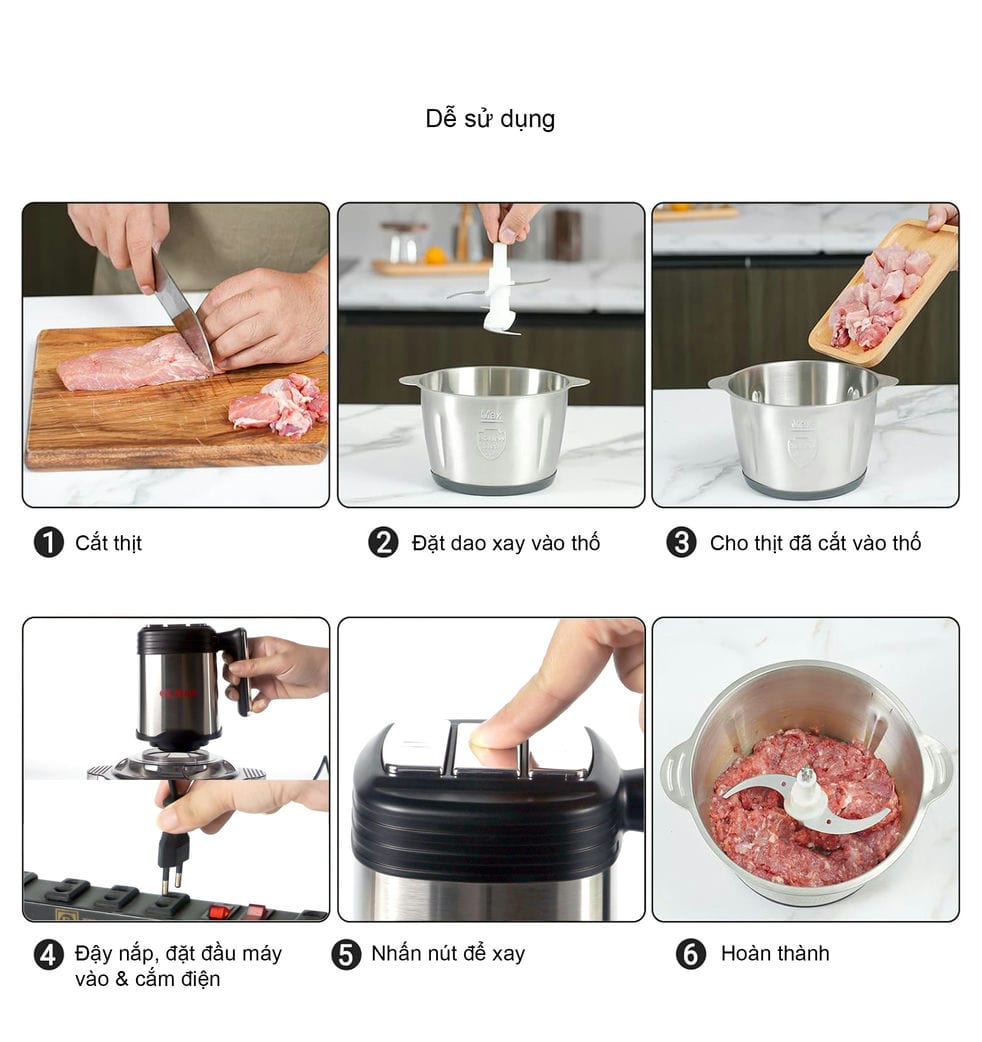 Dễ sử dụng

1 Cắt thịt

2 Đặt dao xay vào thố

3 Cho thịt đã cắt vào thố

4 Đậy nắp, đặt đầu máy vào & cắm điện

5 Nhấn nút để xay

6 Hoàn thành