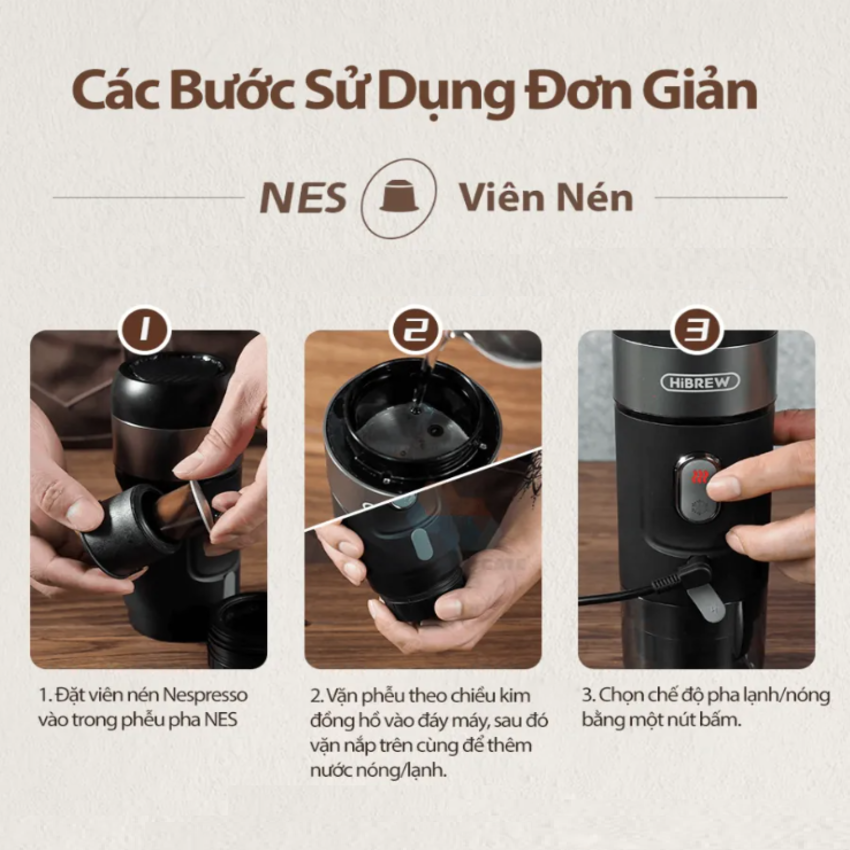 Các Bước Sử Dụng Đơn Giản

NES Viên Nén

1

2

3

HiBREW

1. Đặt viên nén Nespresso vào trong phễu pha NES

2. Vặn phễu theo chiều kim đồng hồ vào đáy máy, sau đó vặn nắp trên cùng để thêm nước nóng/lạnh.

3. Chọn chế độ pha lạnh/nóng bằng một nút bấm.