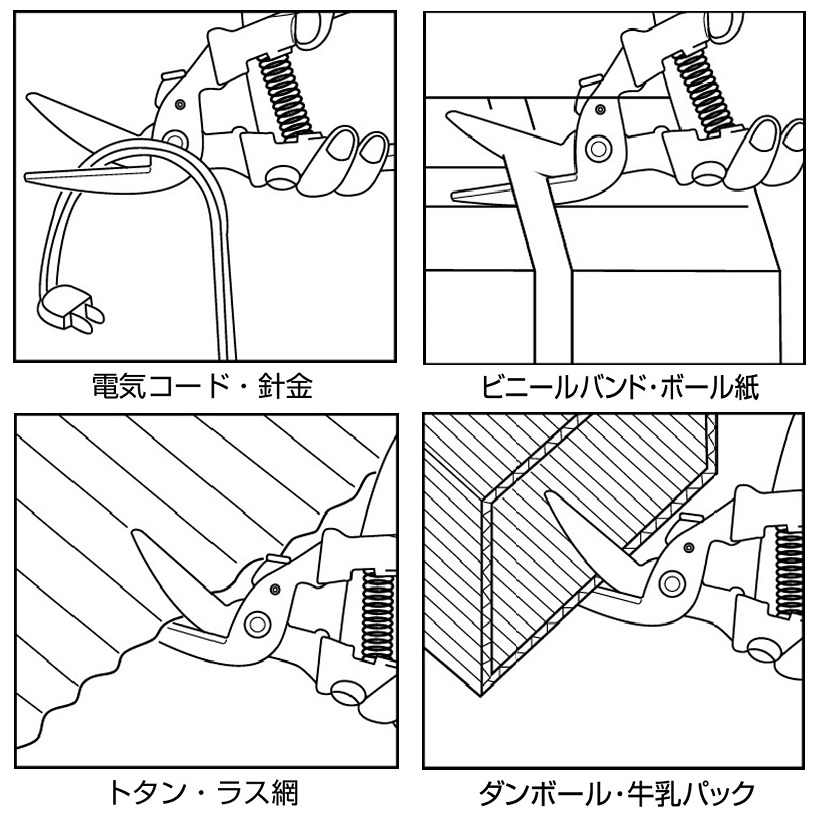 電気コード・針金

ビニールバンド・ボール紙

トタン・ラス網

ダンボール・牛乳パック