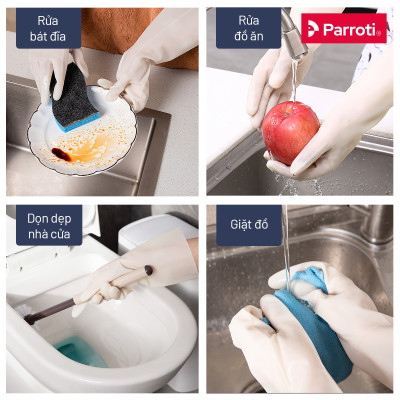 Rửa bát đĩa

Rửa đồ ăn

Parroti®

Dọn dẹp nhà cửa

Giặt đồ