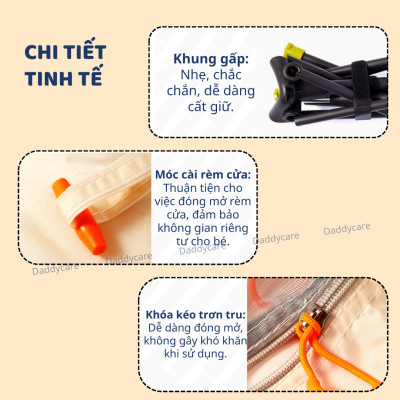 CHI TIẾT TINH TẾ

Khung gấp:
Nhẹ, chắc chắn, dễ dàng cất giữ.

Móc cài rèm cửa:
Thuận tiện cho việc đóng mở rèm cửa, đảm bảo không gian riêng tư cho bé.

Daddycare

Daddycare

Daddycare

Daddycare

Daddycare

Khóa kéo trơn tru:
Dễ dàng đóng mở, không gây khó khăn khi sử dụng.