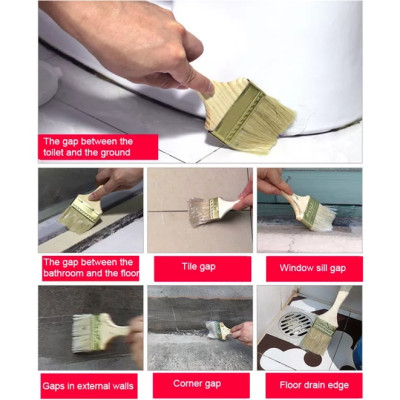 The gap between the toilet and the ground

The gap between the bathroom and the floor

Tile gap

Window sill gap

Gaps in external walls

Corner gap

Floor drain edge