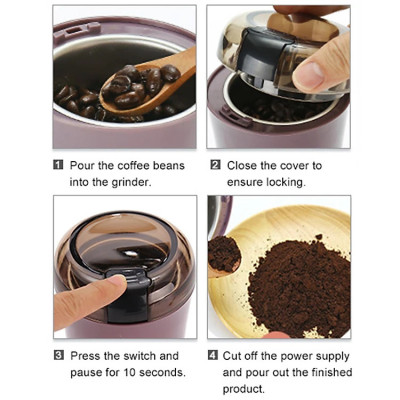 1 Pour the coffee beans into the grinder.

2 Close the cover to ensure locking.

3 Press the switch and pause for 10 seconds.

4 Cut off the power supply and pour out the finished product.