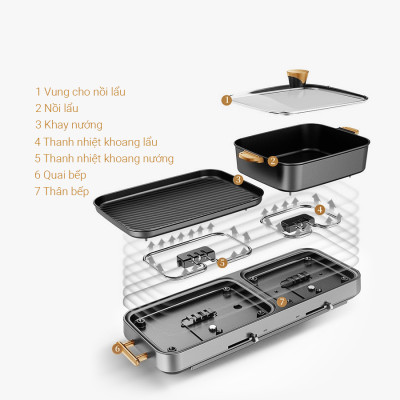 1 Vung cho nồi lẩu
2 Nồi lẩu
3 Khay nướng
4 Thanh nhiệt khoang lẩu
5 Thanh nhiệt khoang nướng
6 Quai bếp
7 Thân bếp

1

2

3

4

5

7

6