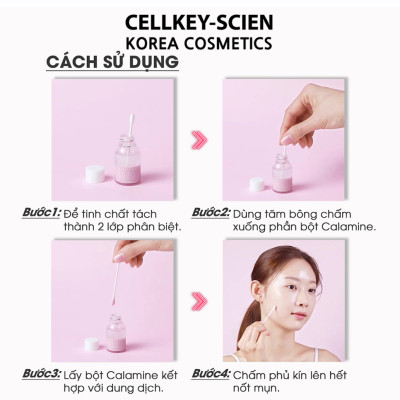 CELLKEY-SCIEN
KOREA COSMETICS

CÁCH SỬ DỤNG

Bước1: Để tinh chất tách thành 2 lớp phân biệt.

Bước2: Dùng tăm bông chấm xuống phần bột Calamine.

Bước3: Lấy bột Calamine kết hợp với dung dịch.

Bước4: Chấm phủ kín lên hết nốt mụn.