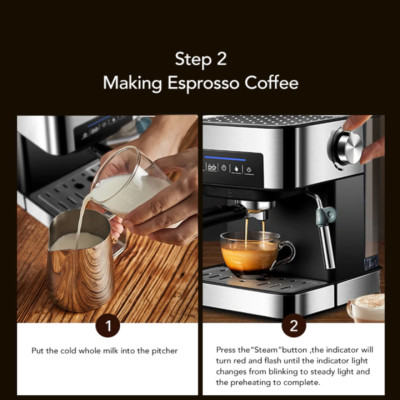 Step 2
Making Esprosso Coffee

1

Put the cold whole milk into the pitcher

2

Press the"Steam"button ,the indicator will turn red and flash until the indicator light changes from blinking to steady light and the preheating to complete.