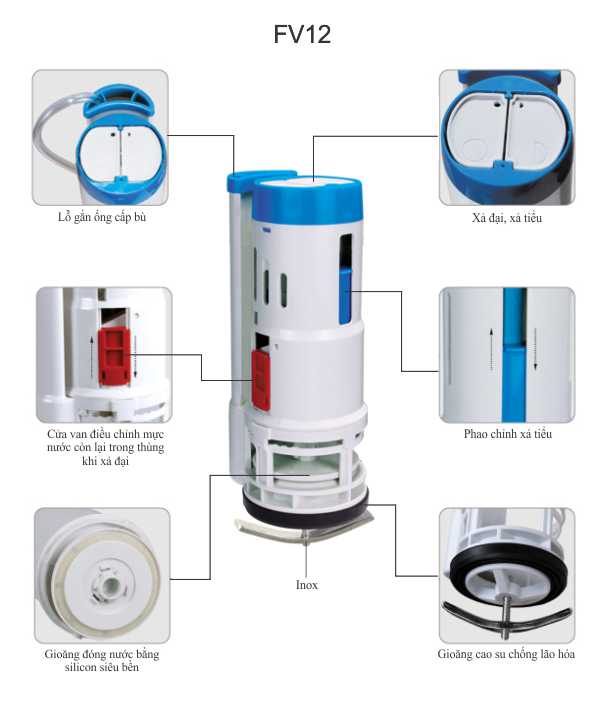 FV12

Lỗ gắn ống cấp bù

Xả đại, xả tiểu

Cửa van điều chỉnh mực nước còn lại trong thùng khi xả đại

Phao chỉnh xả tiểu

Inox

Gioăng đóng nước bằng silicon siêu bền

Gioăng cao su chống lão hóa